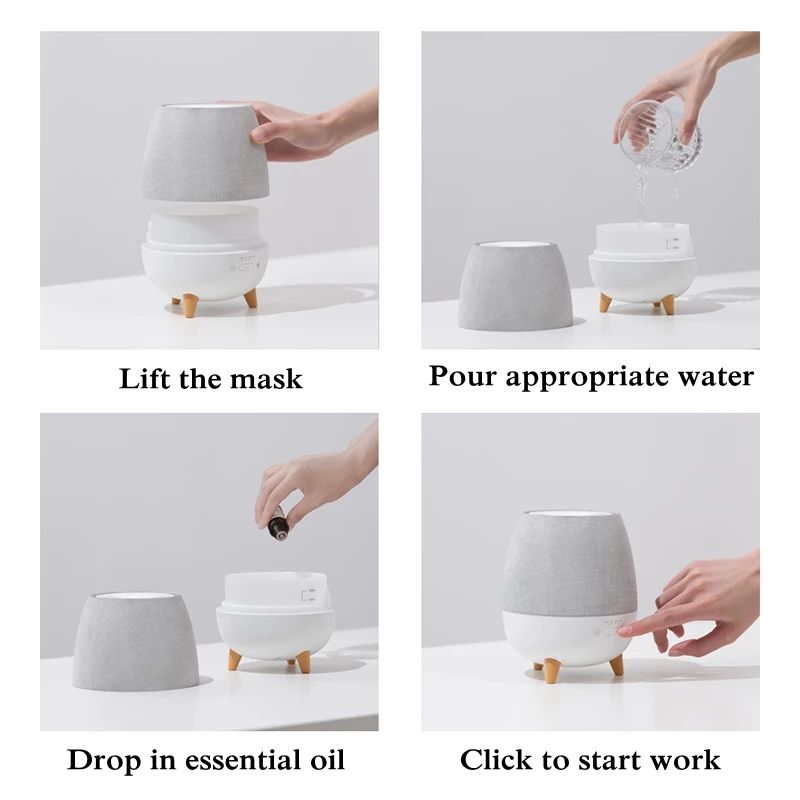 Lift the mask

Pour appropriate water

Drop in essential oil

Click to start work